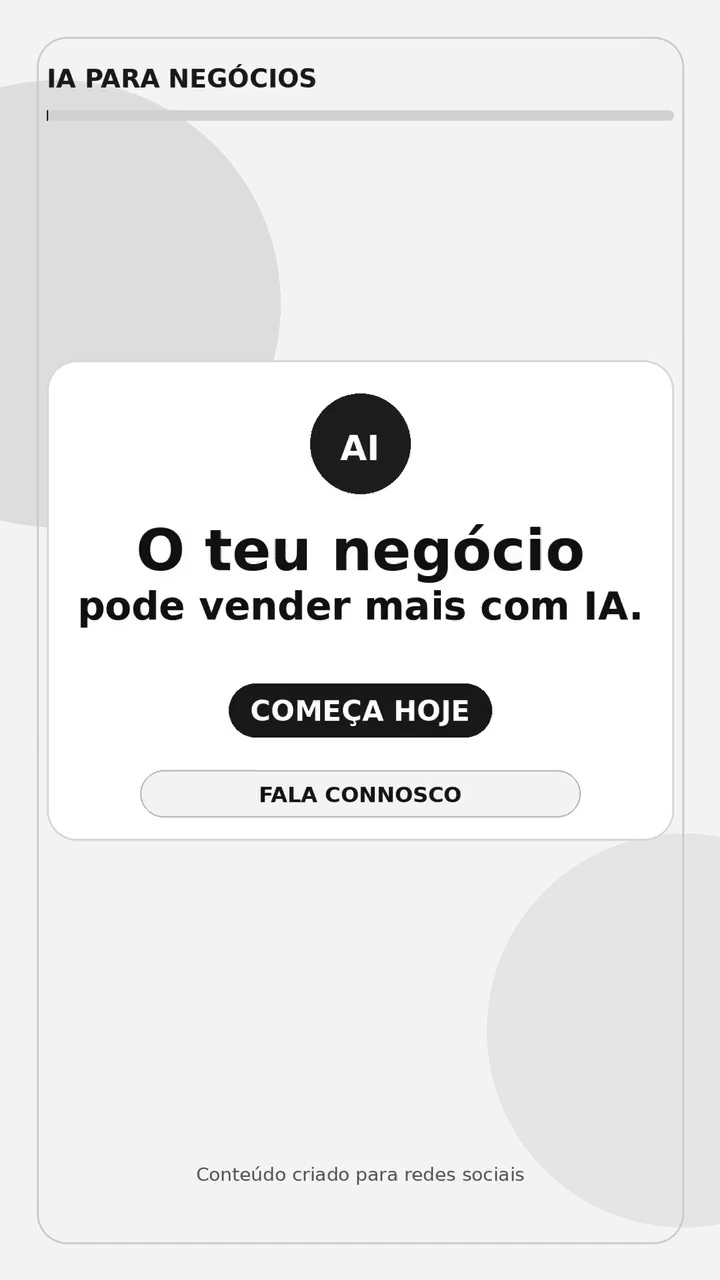 IA PARA NEGÓCIOS

AI

O teu negócio
pode vender mais com IA.

COMEÇA HOJE

FALA CONNOSCO

Conteúdo criado para redes sociais